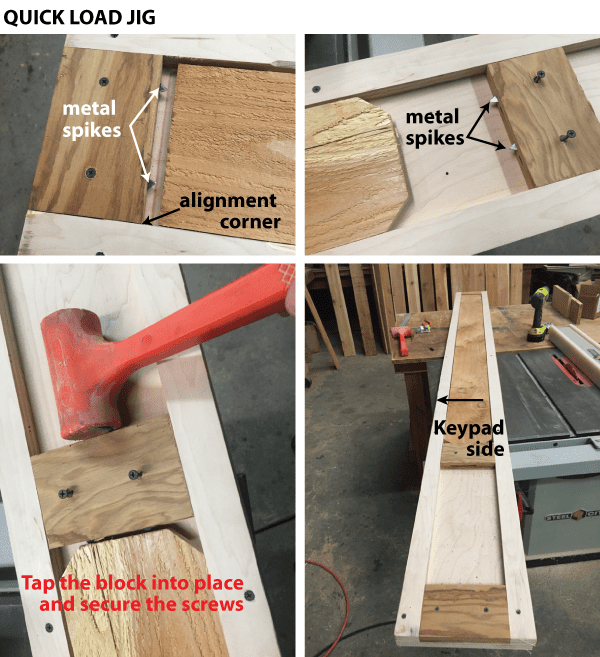 QUICK LOAD JIG

metal spikes

alignment corner

metal spikes

Tap the block into place and secure the screws

Keypad side

STEEL CITY